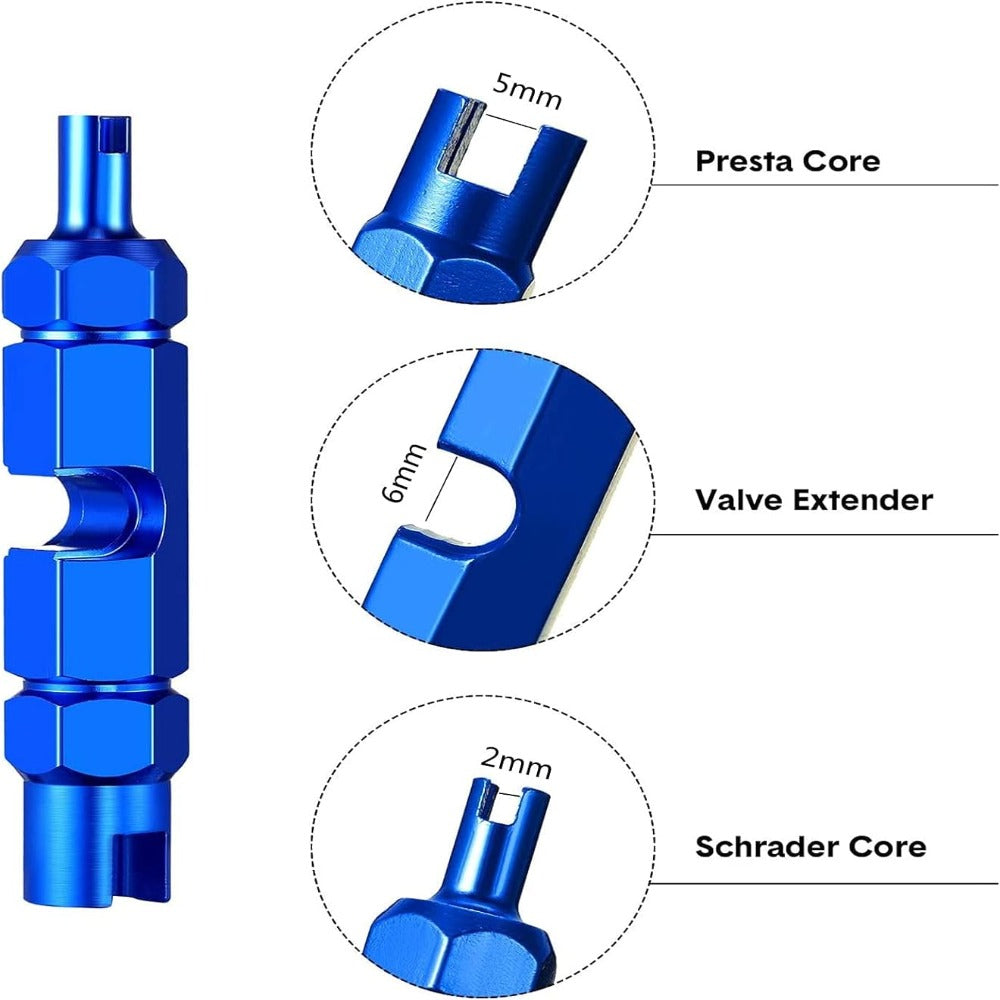 5mm

Presta Core

6mm

Valve Extender

2mm

Schrader Core